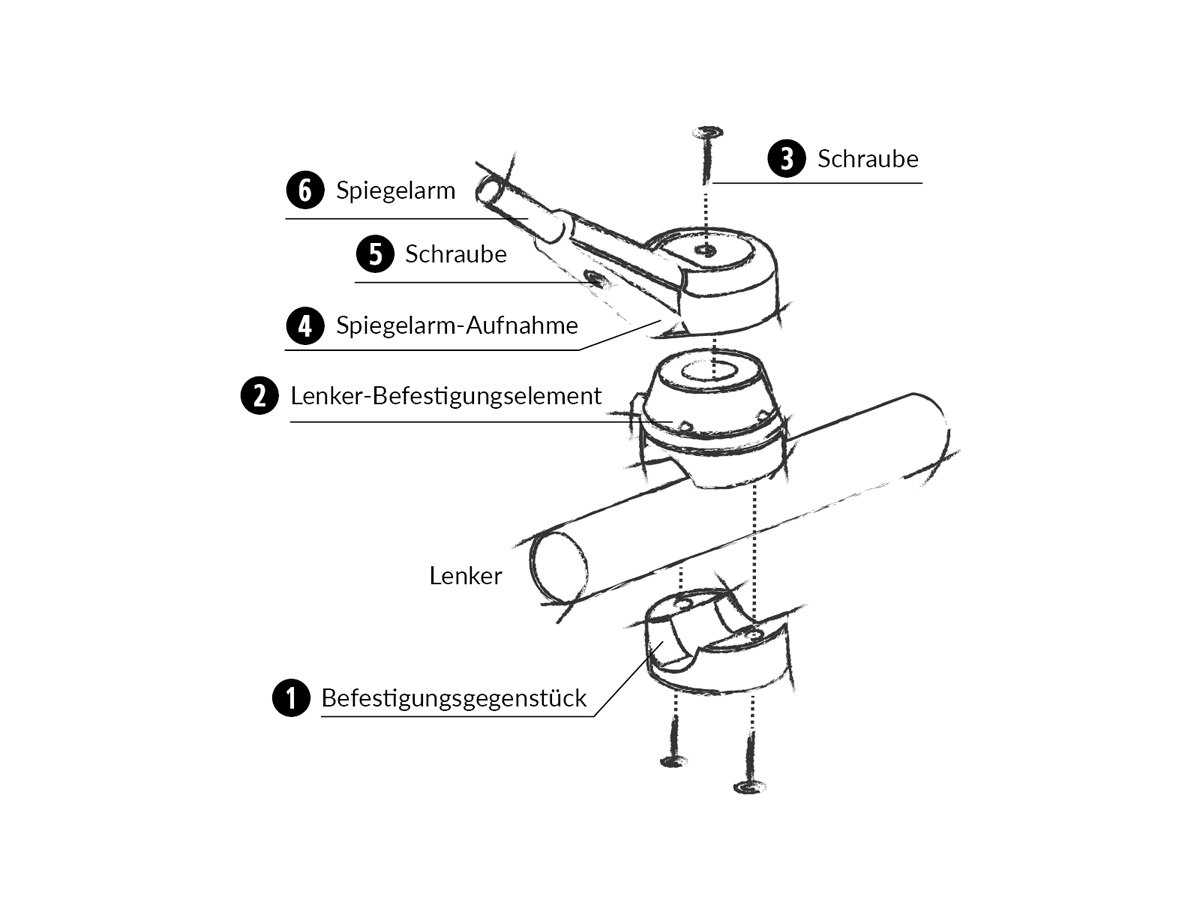 3 Schraube

6 Spiegelarm

5 Schraube

4 Spiegelarm-Aufnahme

2 Lenker-Befestigungselement

Lenker

1 Befestigungsgegenstück